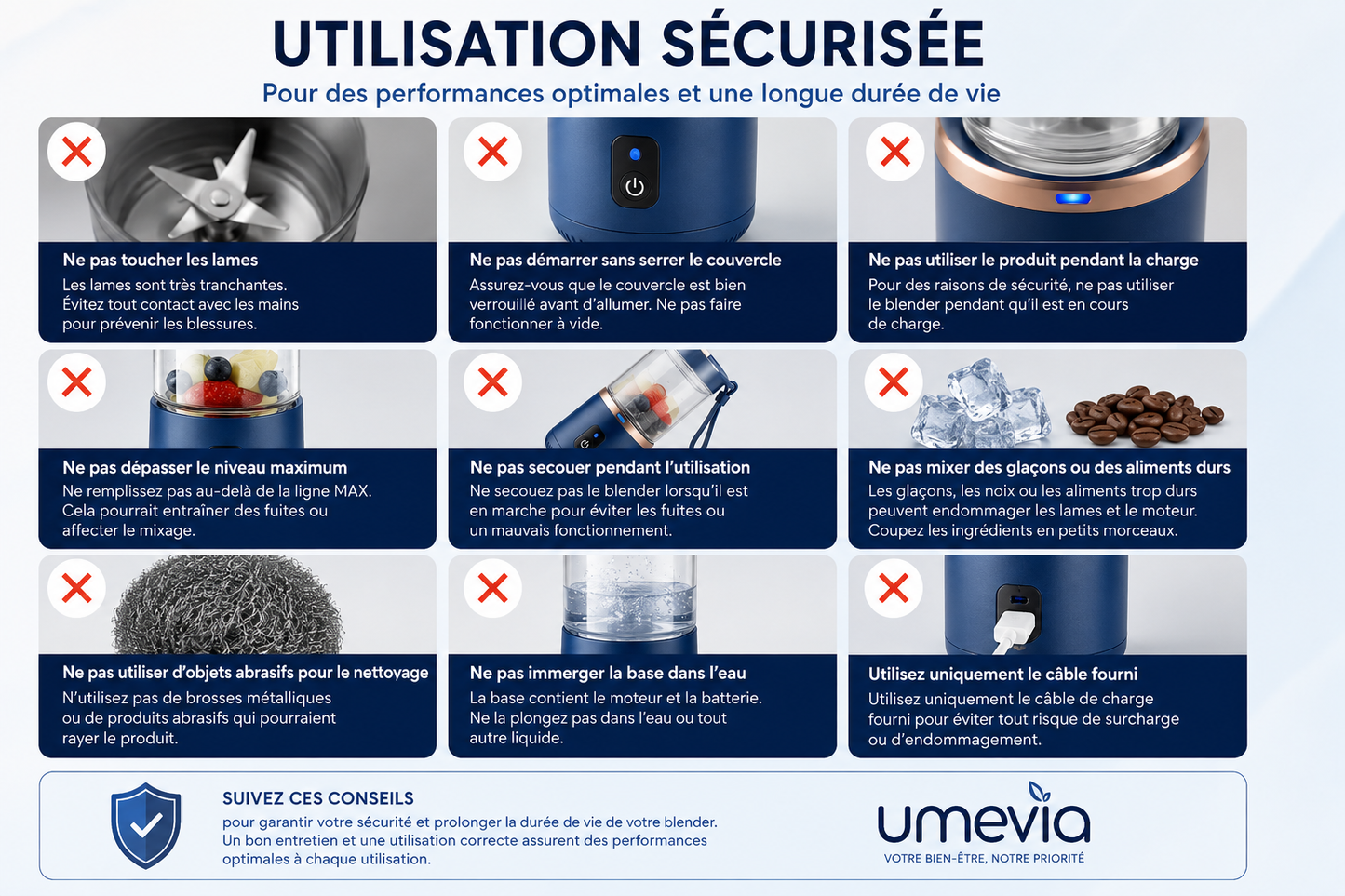 UTILISATION SÉCURISÉE
Pour des performances optimales et une longue durée de vie

Ne pas toucher les lames
Les lames sont très tranchantes. Évitez tout contact avec les mains pour prévenir les blessures.

Ne pas démarrer sans serrer le couvercle
Assurez-vous que le couvercle est bien verrouillé avant d'allumer. Ne pas faire fonctionner à vide.

Ne pas utiliser le produit pendant la charge
Pour des raisons de sécurité, ne pas utiliser le blender pendant qu'il est en cours de charge.

Ne pas dépasser le niveau maximum
Ne remplissez pas au-delà de la ligne MAX. Cela pourrait entraîner des fuites ou affecter le mixage.

Ne pas secouer pendant l'utilisation
Ne secouez pas le blender lorsqu'il est en marche pour éviter les fuites ou un mauvais fonctionnement.

Ne pas mixer des glaçons ou des aliments durs
Les glaçons, les noix ou les aliments trop durs peuvent endommager les lames et le moteur. Coupez les ingrédients en petits morceaux.

Ne pas utiliser d'objets abrasifs pour le nettoyage
N'utilisez pas de brosses métalliques ou de produits abrasifs qui pourraient rayer le produit.

Ne pas immerger la base dans l'eau
La base contient le moteur et la batterie. Ne la plongez pas dans l'eau ou tout autre liquide.

Utilisez uniquement le câble fourni
Utilisez uniquement le câble de charge fourni pour éviter tout risque de surcharge ou d'endommagement.

SUIVEZ CES CONSEILS
pour garantir votre sécurité et prolonger la durée de vie de votre blender. Un bon entretien et une utilisation correcte assurent des performances optimales à chaque utilisation.

umevia
VOTRE BIEN-ÊTRE, NOTRE PRIORITÉ